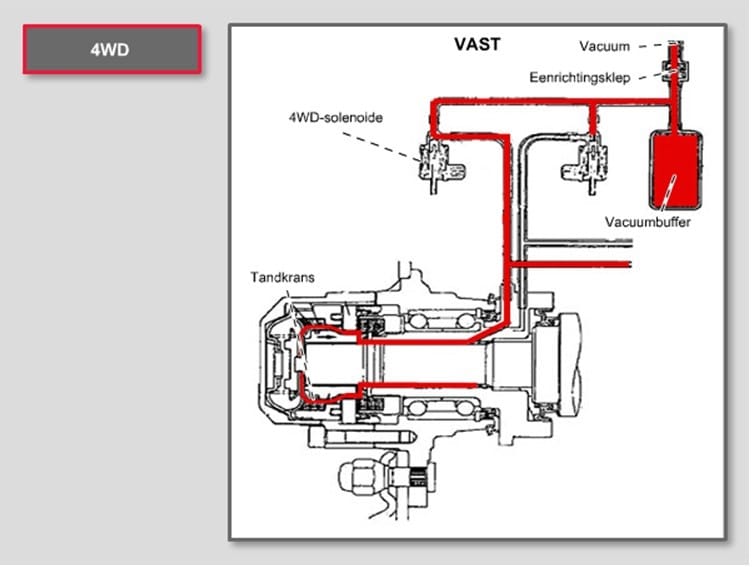 4WD

VAST

Vacuum

Eenrichtingsklep

4WD-solenoide

Vacuumbuffer

Tandkrans